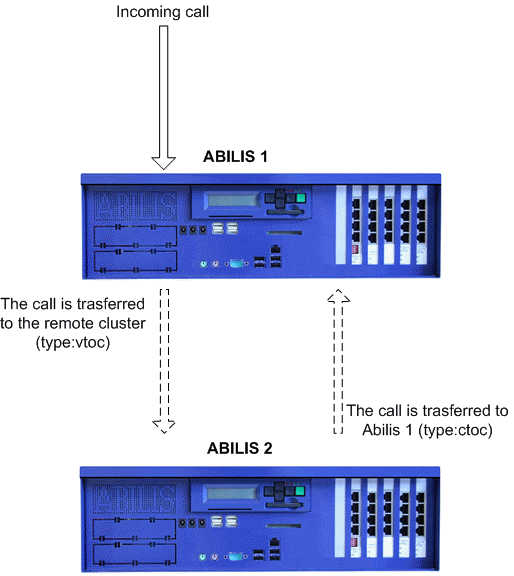 Incoming call

ABILIS 1

ABILIS

The call is trasferred to the remote cluster (type:vtoc)

The call is trasferred to Abilis 1 (type:ctoc)

ABILIS 2

ABILIS